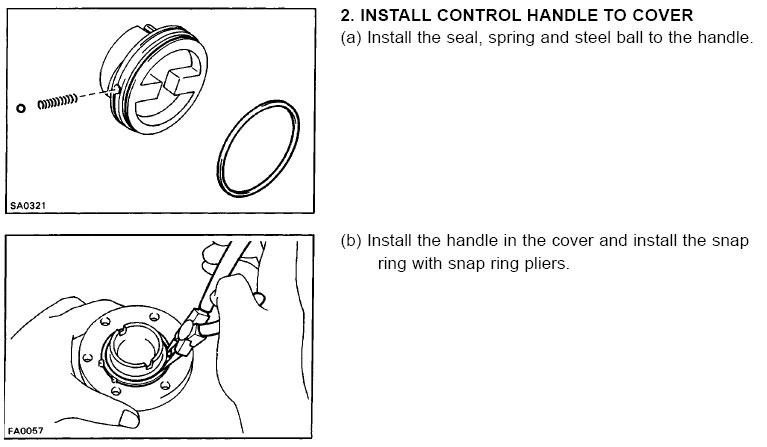 SA0321

2. INSTALL CONTROL HANDLE TO COVER
(a) Install the seal, spring and steel ball to the handle.

FA0057

(b) Install the handle in the cover and install the snap ring with snap ring pliers.